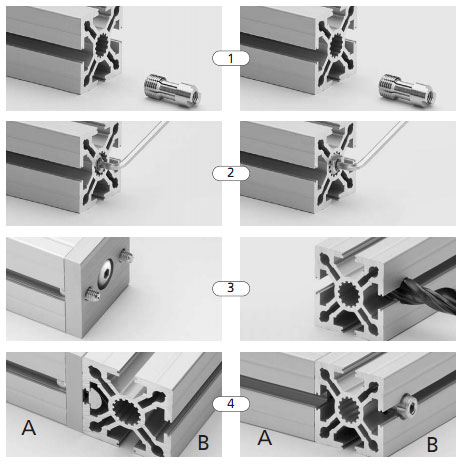 1

2

3

4

A

B

A

B